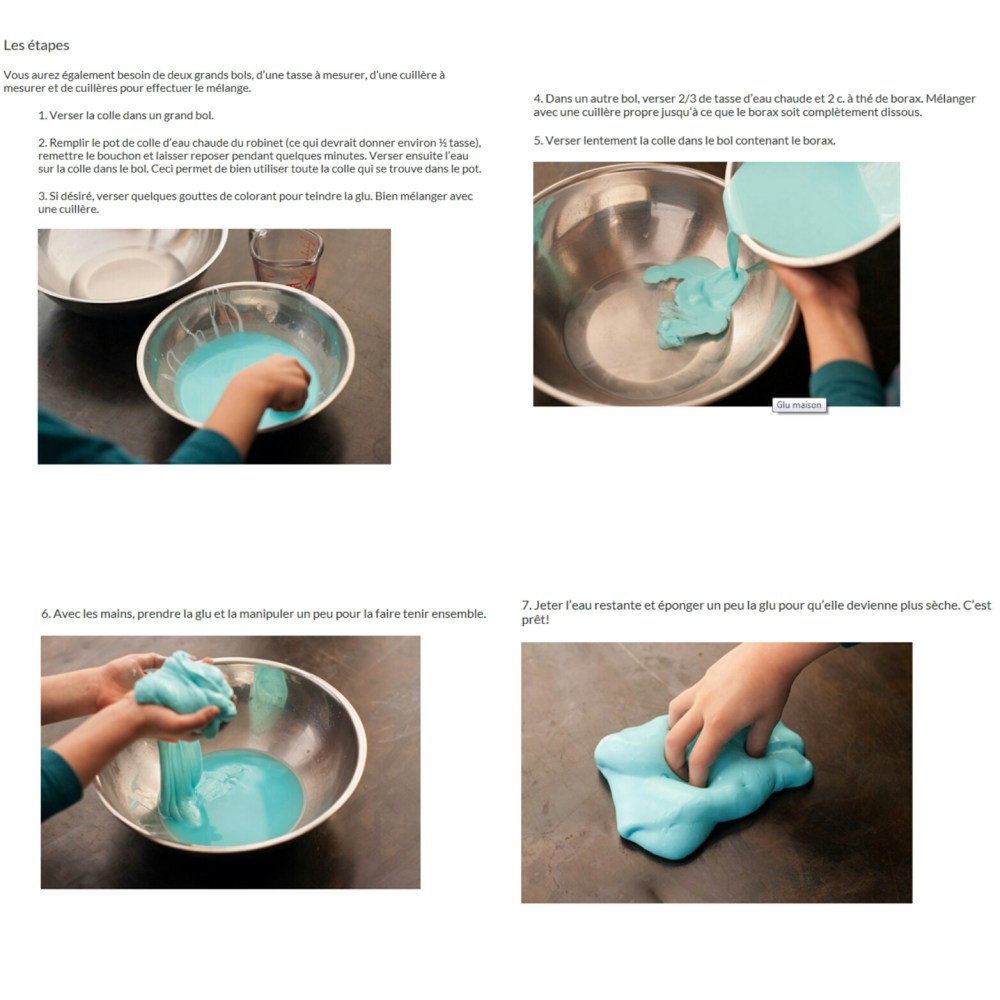 Les étapes

Vous aurez également besoin de deux grands bols, d'une tasse à mesurer, d'une cuillère à mesurer et de cuillères pour effectuer le mélange.

1. Verser la colle dans un grand bol.

2. Remplir le pot de colle d'eau chaude du robinet (ce qui devrait donner environ ½ tasse), remettre le bouchon et laisser reposer pendant quelques minutes. Verser ensuite l'eau sur la colle dans le bol. Ceci permet de bien utiliser toute la colle qui se trouve dans le pot.

3. Si désiré, verser quelques gouttes de colorant pour teindre la glu. Bien mélanger avec une cuillère.

4. Dans un autre bol, verser 2/3 de tasse d'eau chaude et 2 c. à thé de borax. Mélanger avec une cuillère propre jusqu'à ce que le borax soit complètement dissous.

5. Verser lentement la colle dans le bol contenant le borax.

Glu maison

6. Avec les mains, prendre la glu et la manipuler un peu pour la faire tenir ensemble.

7. Jeter l'eau restante et éponger un peu la glu pour qu'elle devienne plus sèche. C'est prêt!